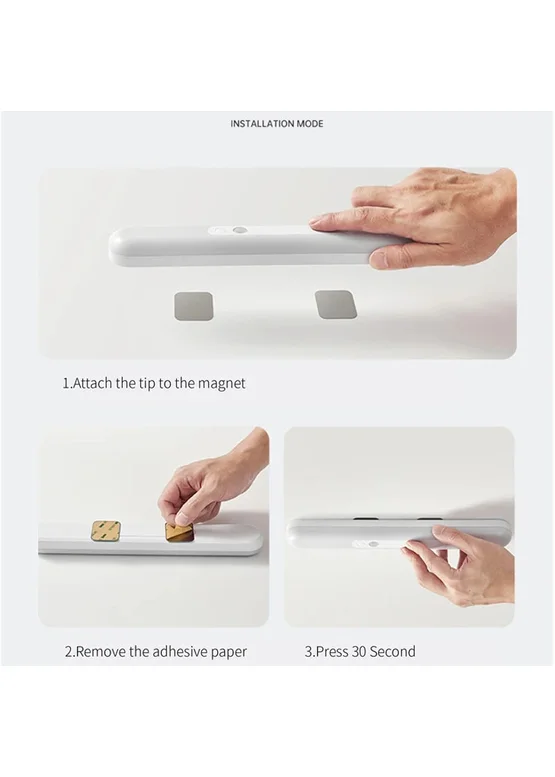 INSTALLATION MODE

1.Attach the tip to the magnet

2.Remove the adhesive paper

3.Press 30 Second