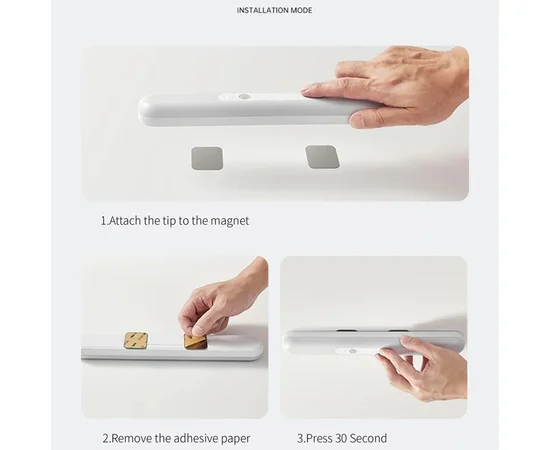 INSTALLATION MODE

1.Attach the tip to the magnet

2.Remove the adhesive paper

3.Press 30 Second