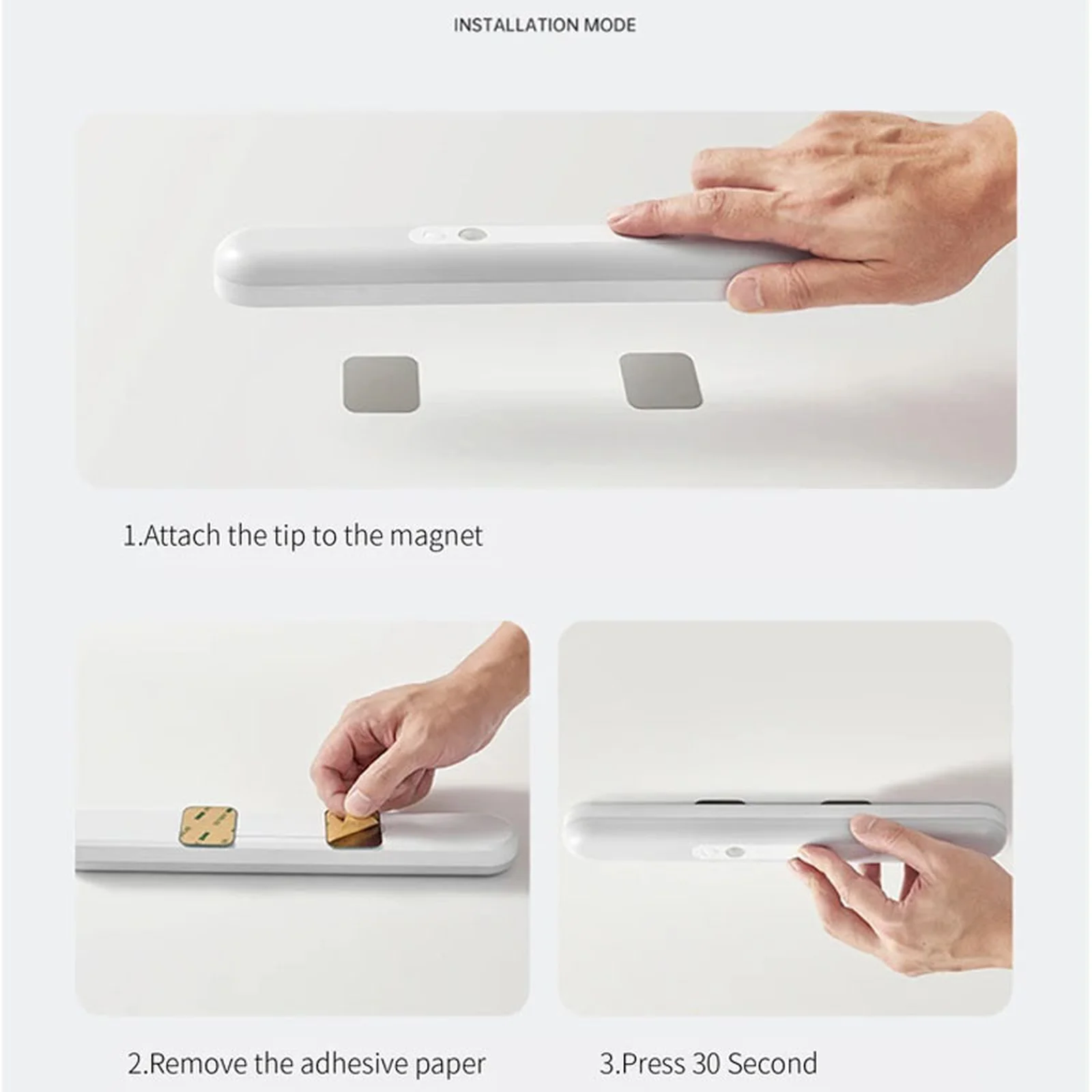 INSTALLATION MODE

1.Attach the tip to the magnet

2.Remove the adhesive paper

3.Press 30 Second