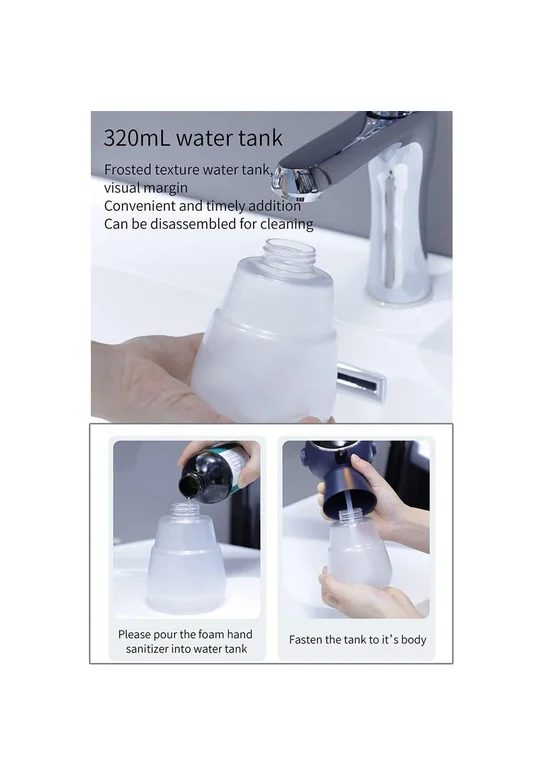 320mL water tank

Frosted texture water tank, visual margin
Convenient and timely addition
Can be disassembled for cleaning

Please pour the foam hand sanitizer into water tank

Fasten the tank to it's body