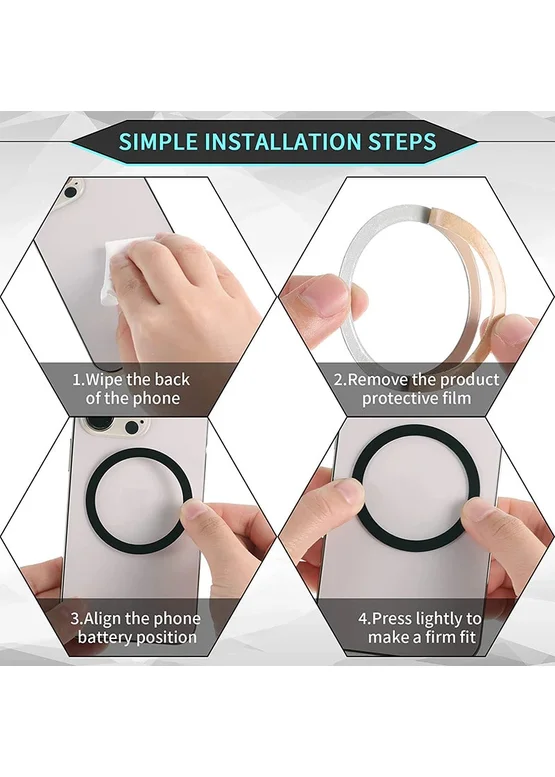 SIMPLE INSTALLATION STEPS

1.Wipe the back of the phone

2.Remove the product protective film

3.Align the phone battery position

4.Press lightly to make a firm fit