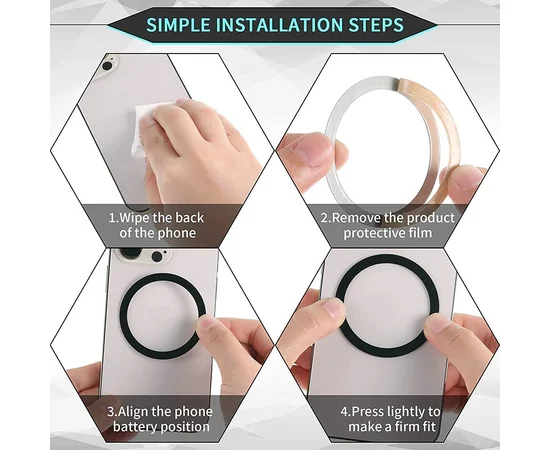 SIMPLE INSTALLATION STEPS

1.Wipe the back of the phone

2.Remove the product protective film

3.Align the phone battery position

4.Press lightly to make a firm fit