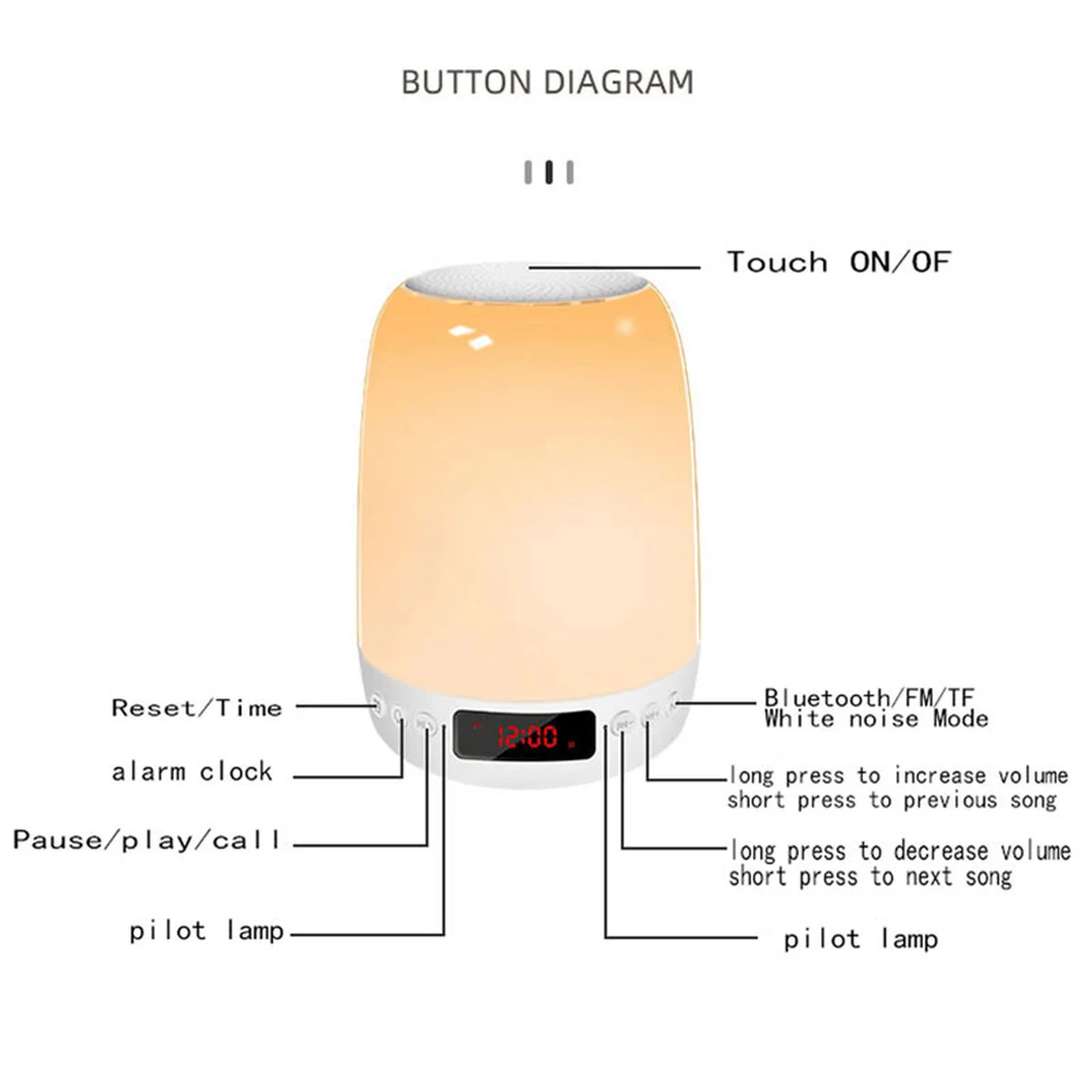 BUTTON DIAGRAM

Touch ON/OF

Reset/Time

alarm clock

Pause/play/call

pilot lamp

12:00

Bluetooth/FM/TF
White noise Mode

long press to increase volume
short press to previous song

long press to decrease volume
short press to next song

pilot lamp