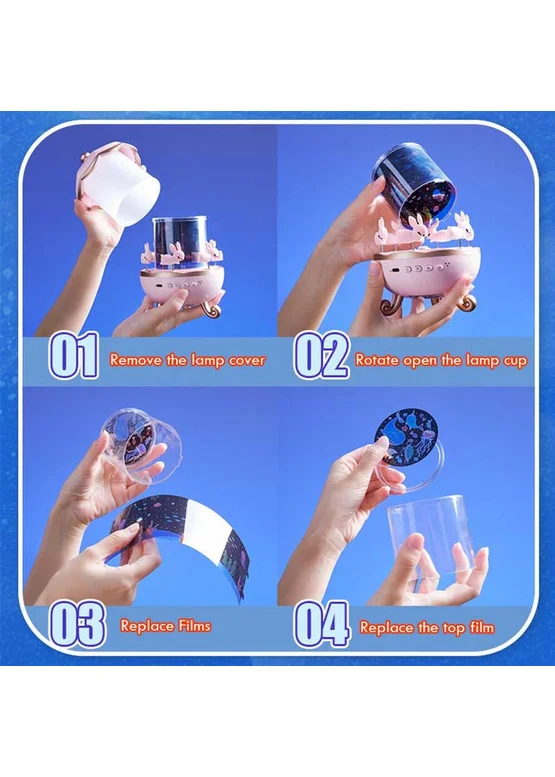 01 Remove the lamp cover

02 Rotate open the lamp cup

03 Replace Films

04 Replace the top film