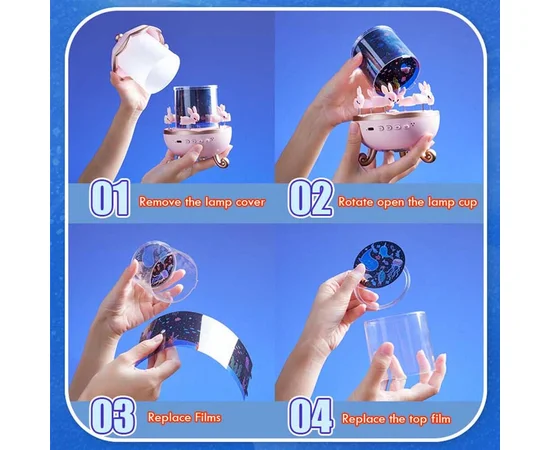 01 Remove the lamp cover

02 Rotate open the lamp cup

03 Replace Films

04 Replace the top film