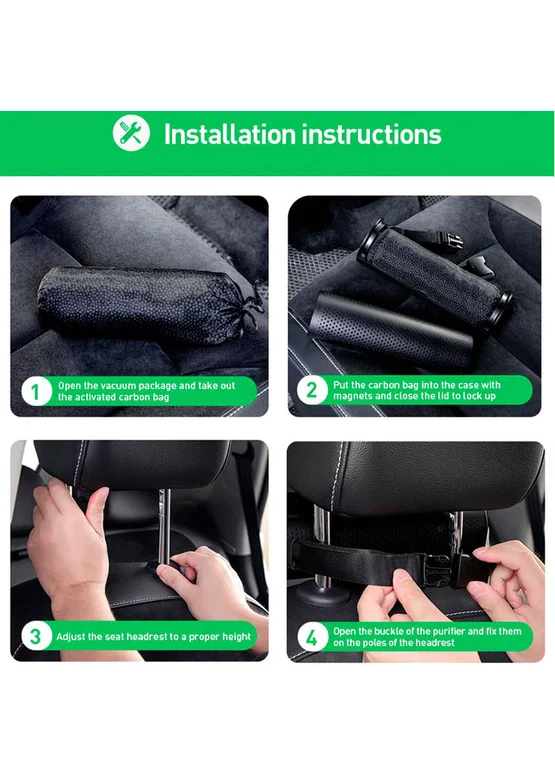 Installation instructions

1 Open the vacuum package and take out the activated carbon bag

2 Put the carbon bag into the case with magnets and close the lid to lock up

3 Adjust the seat headrest to a proper height

4 Open the buckle of the purifier and fix them on the poles of the headrest