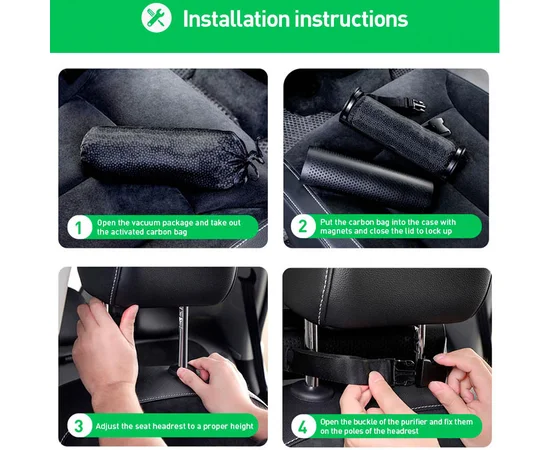 Installation instructions

1 Open the vacuum package and take out the activated carbon bag

2 Put the carbon bag into the case with magnets and close the lid to lock up

3 Adjust the seat headrest to a proper height

4 Open the buckle of the purifier and fix them on the poles of the headrest