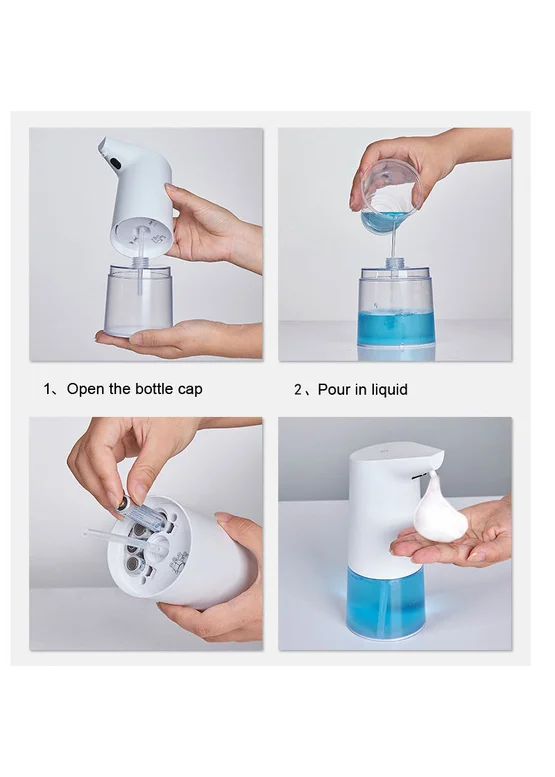 1、Open the bottle cap

2、Pour in liquid