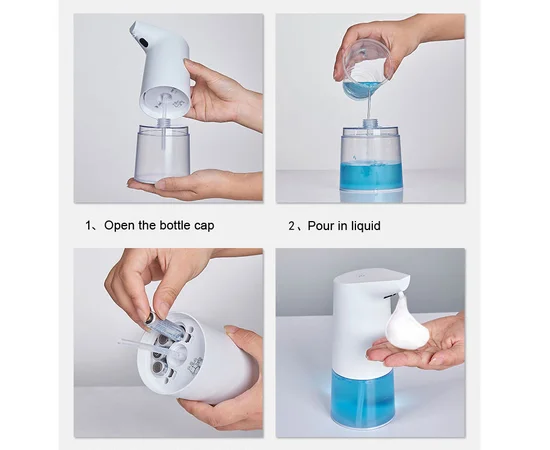 1、Open the bottle cap

2、Pour in liquid