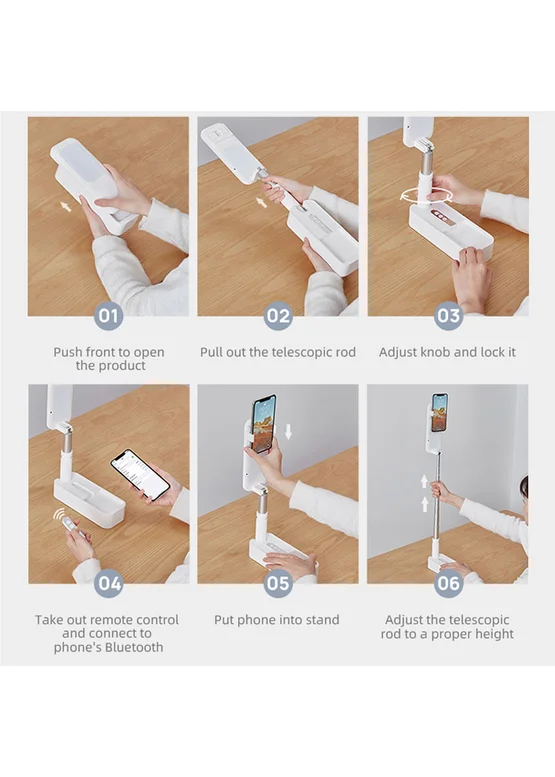 01

Push front to open the product

02

Pull out the telescopic rod

03

Adjust knob and lock it

04

Take out remote control and connect to phone's Bluetooth

05

Put phone into stand

06

Adjust the telescopic rod to a proper height