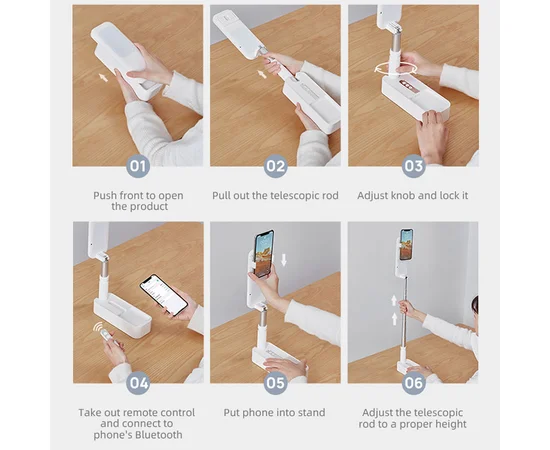 01

Push front to open the product

02

Pull out the telescopic rod

03

Adjust knob and lock it

04

Take out remote control and connect to phone's Bluetooth

05

Put phone into stand

06

Adjust the telescopic rod to a proper height