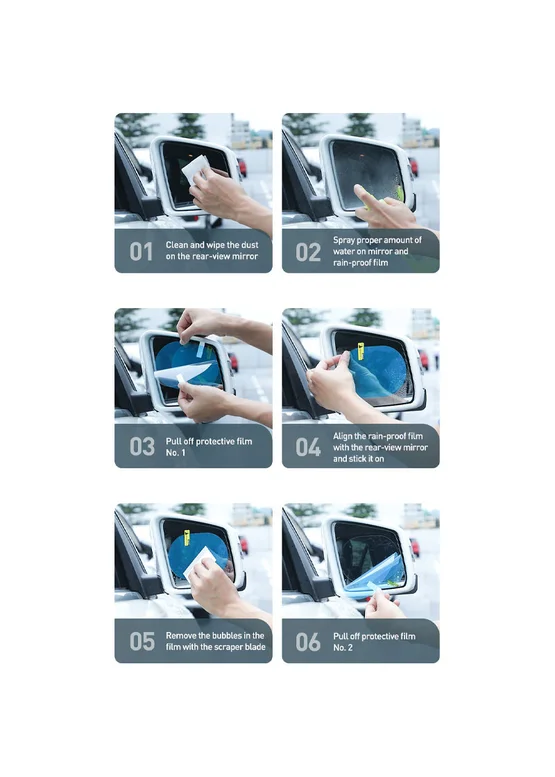 01 Clean and wipe the dust on the rear-view mirror

02 Spray proper amount of water on mirror and rain-proof film

03 Pull off protective film No. 1

04 Align the rain-proof film with the rear-view mirror and stick it on

05 Remove the bubbles in the film with the scraper blade

06 Pull off protective film No. 2