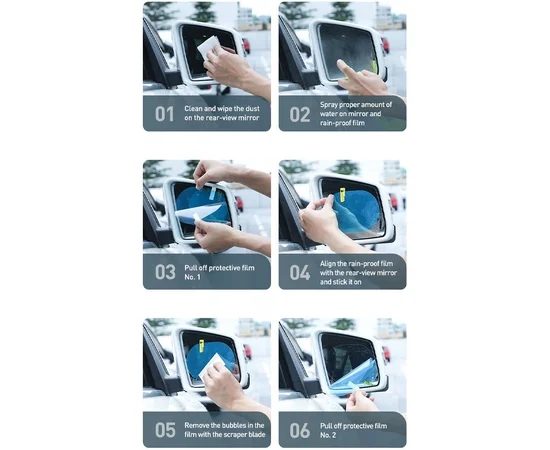 01 Clean and wipe the dust on the rear-view mirror

02 Spray proper amount of water on mirror and rain-proof film

03 Pull off protective film No. 1

04 Align the rain-proof film with the rear-view mirror and stick it on

05 Remove the bubbles in the film with the scraper blade

06 Pull off protective film No. 2