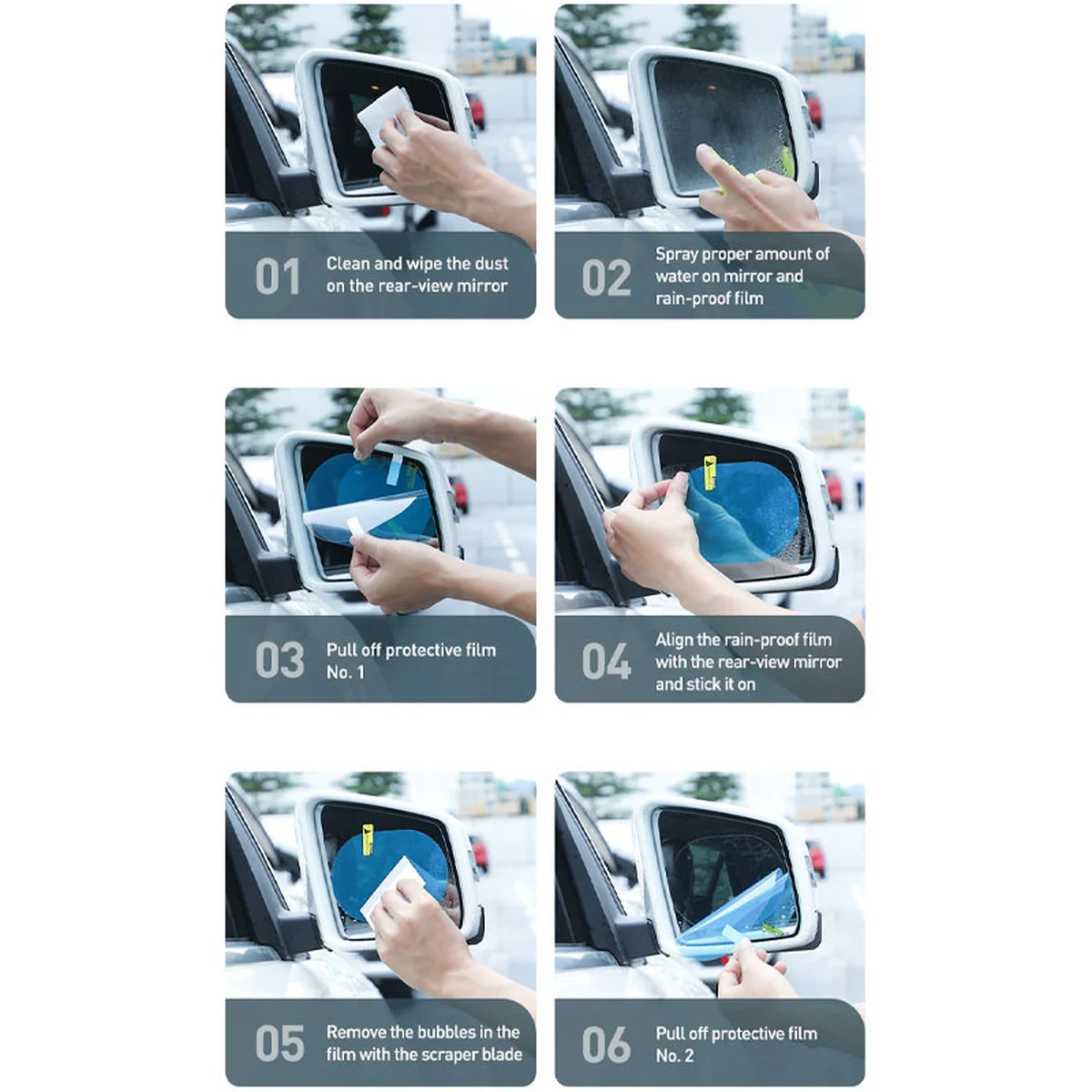 01 Clean and wipe the dust on the rear-view mirror

02 Spray proper amount of water on mirror and rain-proof film

03 Pull off protective film No. 1

04 Align the rain-proof film with the rear-view mirror and stick it on

05 Remove the bubbles in the film with the scraper blade

06 Pull off protective film No. 2