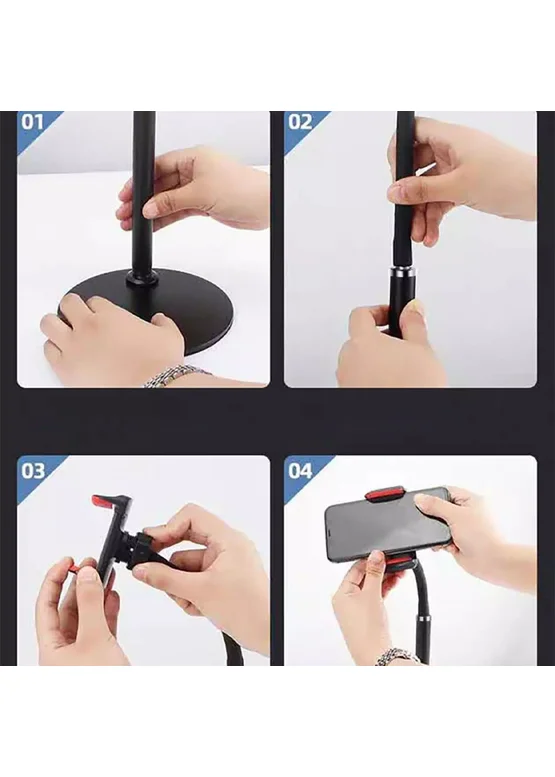 01

02

03

04