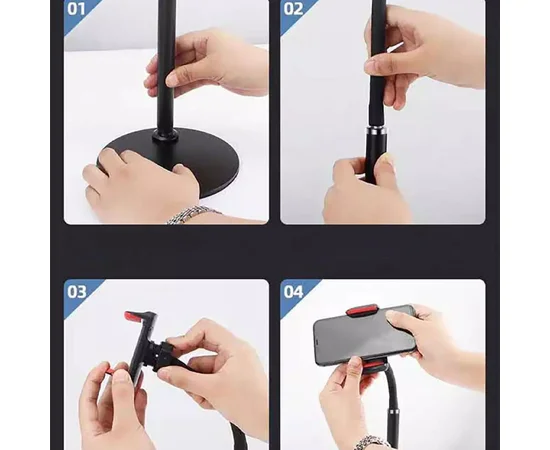 01

02

03

04