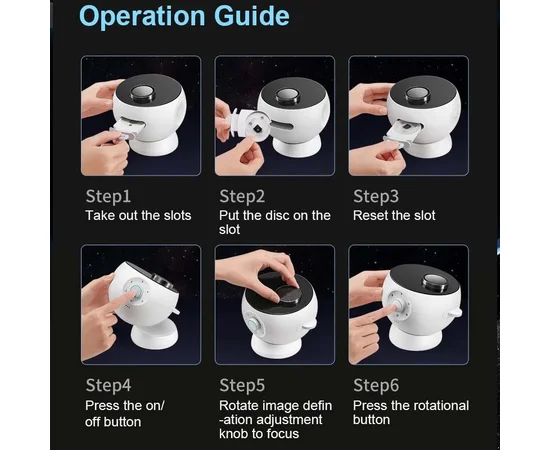 Operation Guide

Step1
Take out the slots

Step2
Put the disc on the slot

Step3
Reset the slot

Step4
Press the on/ off button

Step5
Rotate image defin -ation adjustment knob to focus

Step6
Press the rotational button