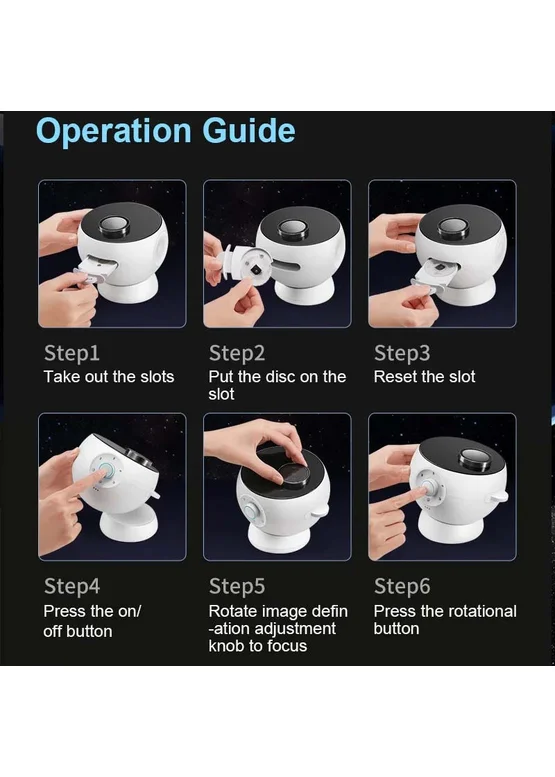 Operation Guide

Step1
Take out the slots

Step2
Put the disc on the slot

Step3
Reset the slot

Step4
Press the on/ off button

Step5
Rotate image defin -ation adjustment knob to focus

Step6
Press the rotational button