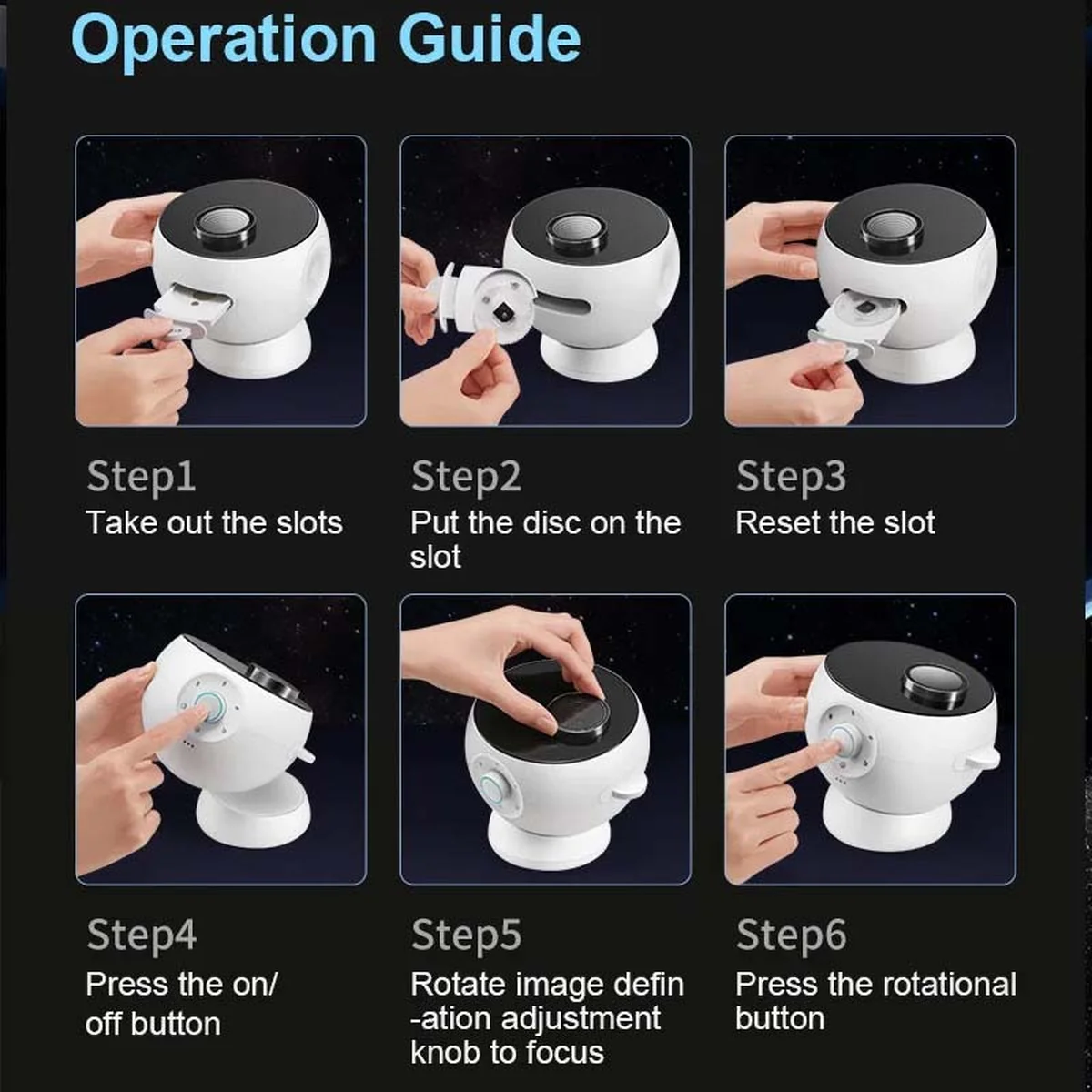 Operation Guide

Step1
Take out the slots

Step2
Put the disc on the slot

Step3
Reset the slot

Step4
Press the on/ off button

Step5
Rotate image defin -ation adjustment knob to focus

Step6
Press the rotational button