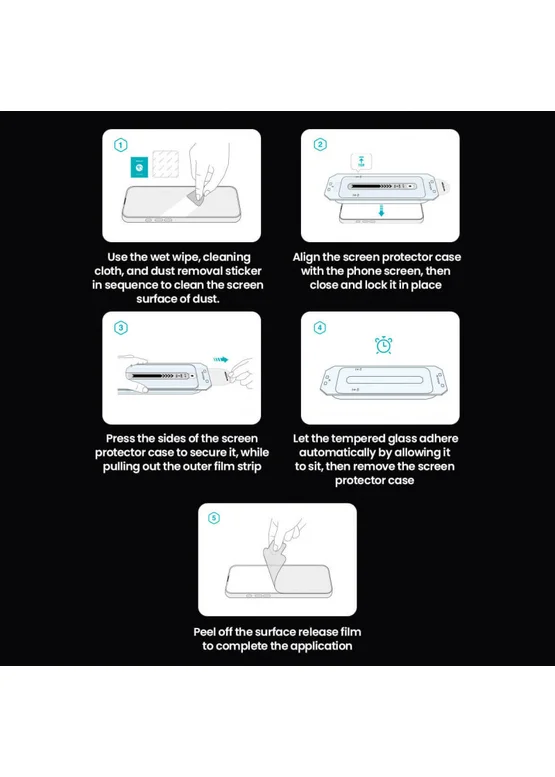 1

Use the wet wipe, cleaning cloth, and dust removal sticker in sequence to clean the screen surface of dust.

2

Align the screen protector case with the phone screen, then close and lock it in place

3

Press the sides of the screen protector case to secure it, while pulling out the outer film strip

4

Let the tempered glass adhere automatically by allowing it to sit, then remove the screen protector case

5

Peel off the surface release film to complete the application