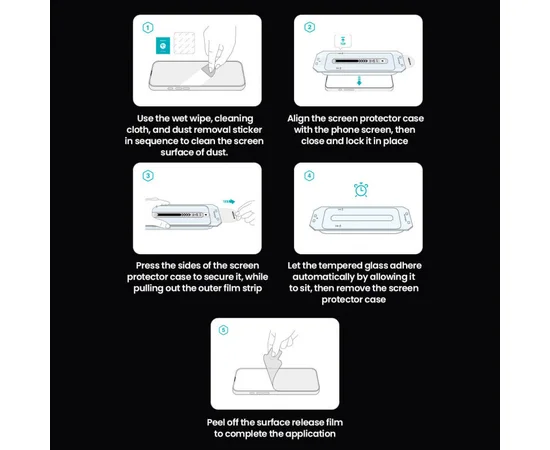 1

Use the wet wipe, cleaning cloth, and dust removal sticker in sequence to clean the screen surface of dust.

2

Align the screen protector case with the phone screen, then close and lock it in place

3

Press the sides of the screen protector case to secure it, while pulling out the outer film strip

4

Let the tempered glass adhere automatically by allowing it to sit, then remove the screen protector case

5

Peel off the surface release film to complete the application