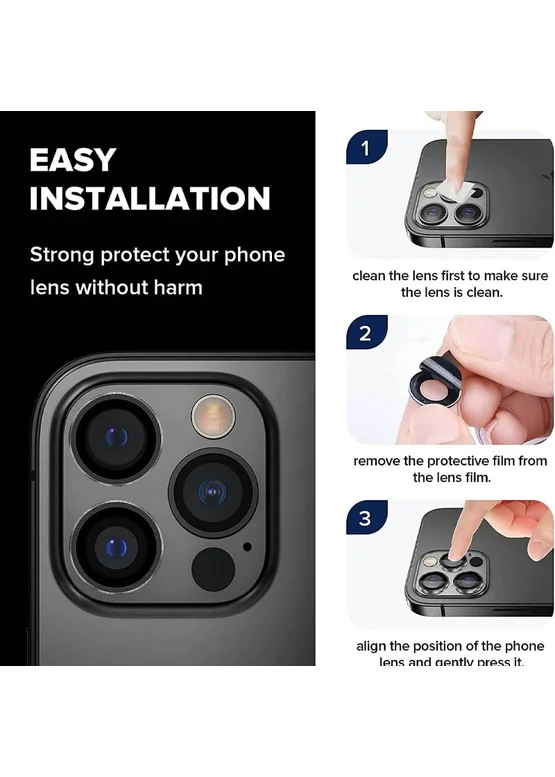 EASY INSTALLATION

Strong protect your phone lens without harm

1

clean the lens first to make sure the lens is clean.

2

remove the protective film from the lens film.

3

align the position of the phone lens and gently press it.