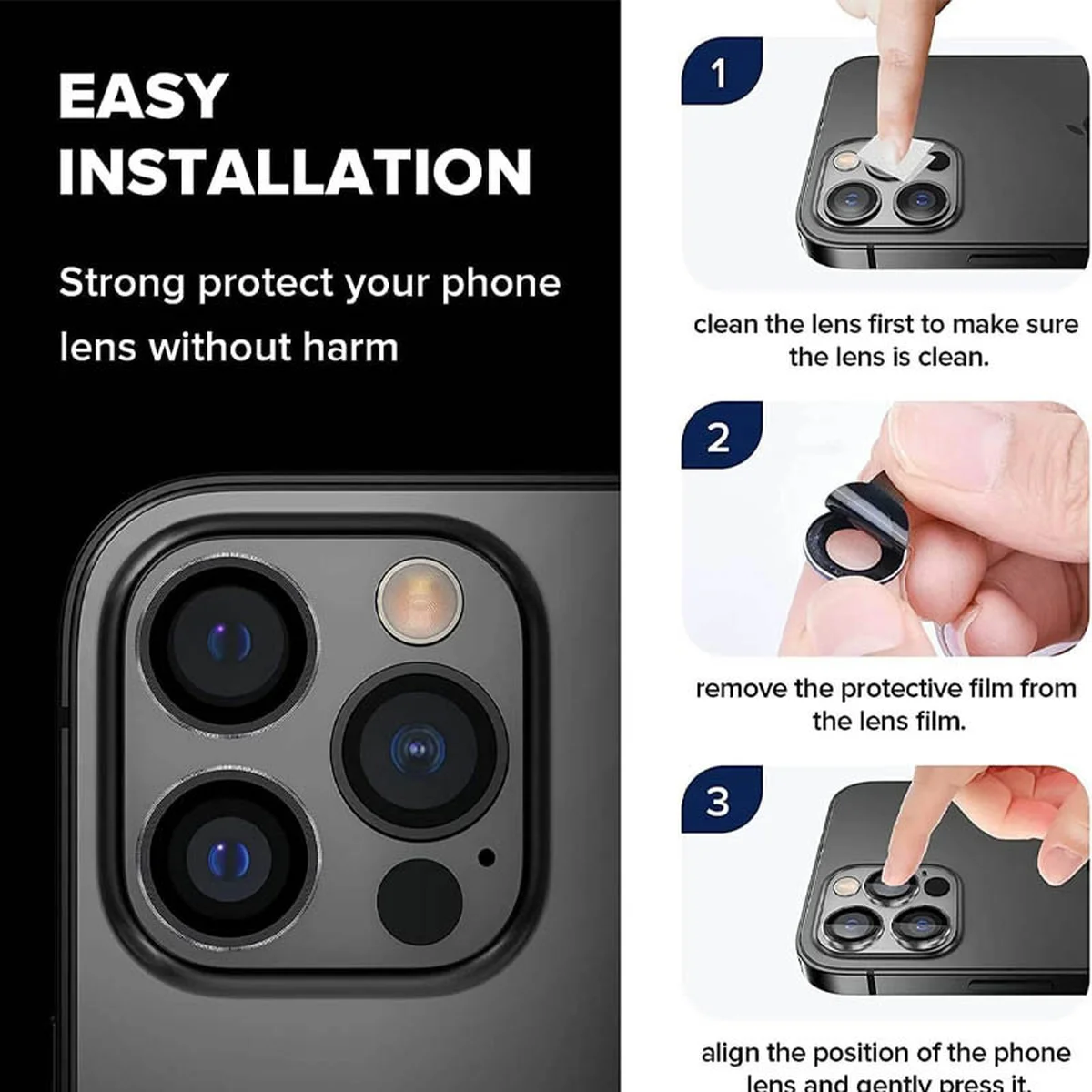 EASY INSTALLATION

Strong protect your phone lens without harm

1

clean the lens first to make sure the lens is clean.

2

remove the protective film from the lens film.

3

align the position of the phone lens and gently press it.