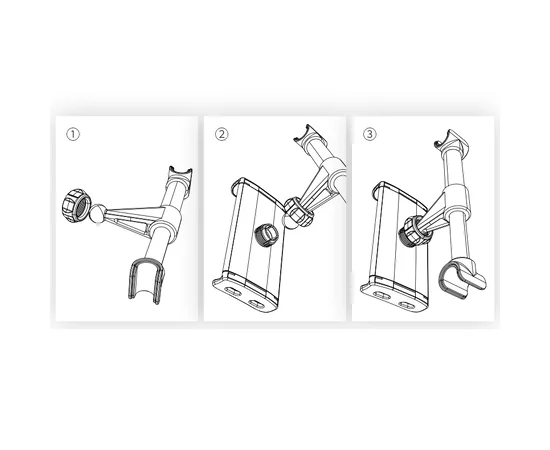 ①

②

③