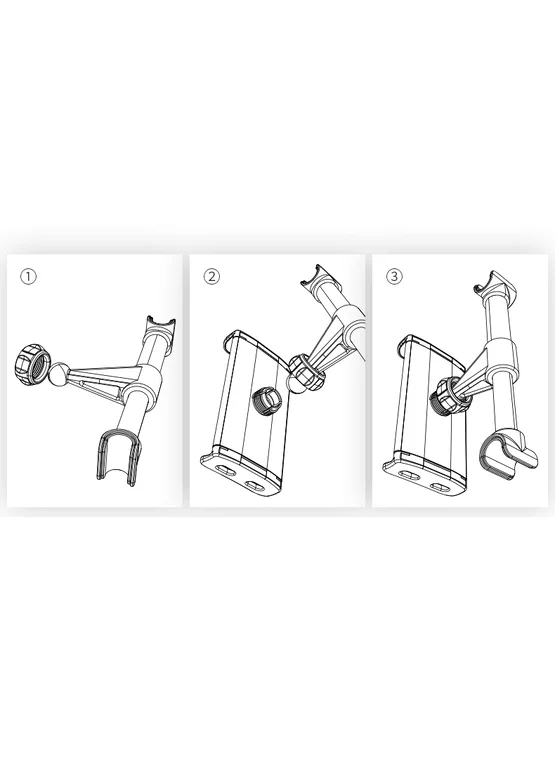 ①

②

③