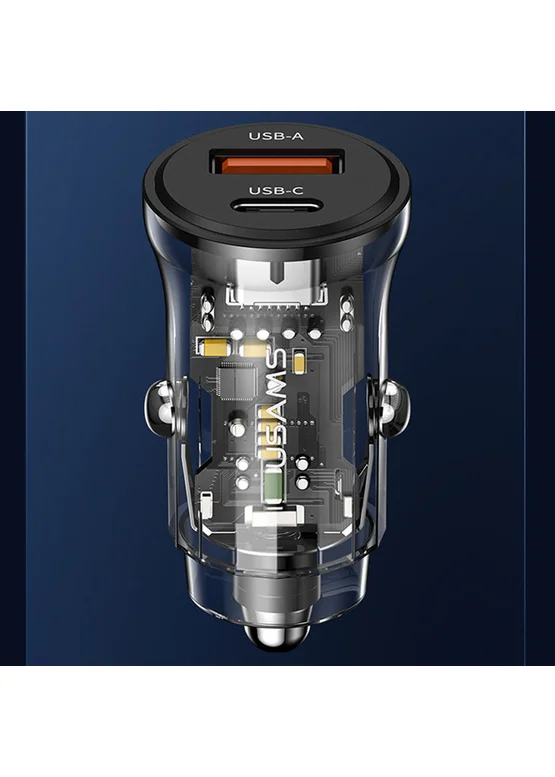 USB-A
USB-C
USAMS