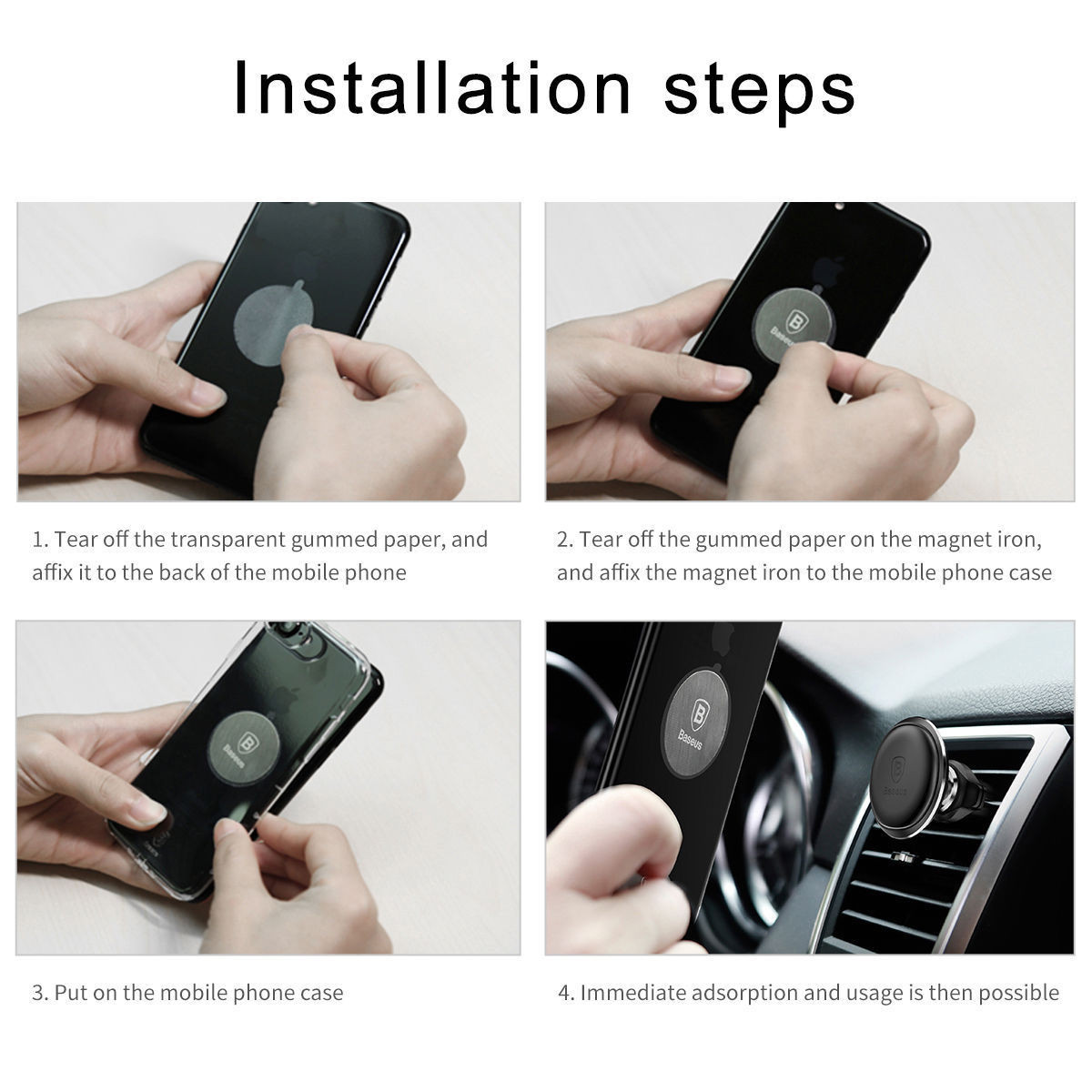 Installation steps

Baseus

1. Tear off the transparent gummed paper, and affix it to the back of the mobile phone

2. Tear off the gummed paper on the magnet iron, and affix the magnet iron to the mobile phone case

Baseus

Baseus

Baseus

3. Put on the mobile phone case

4. Immediate adsorption and usage is then possible