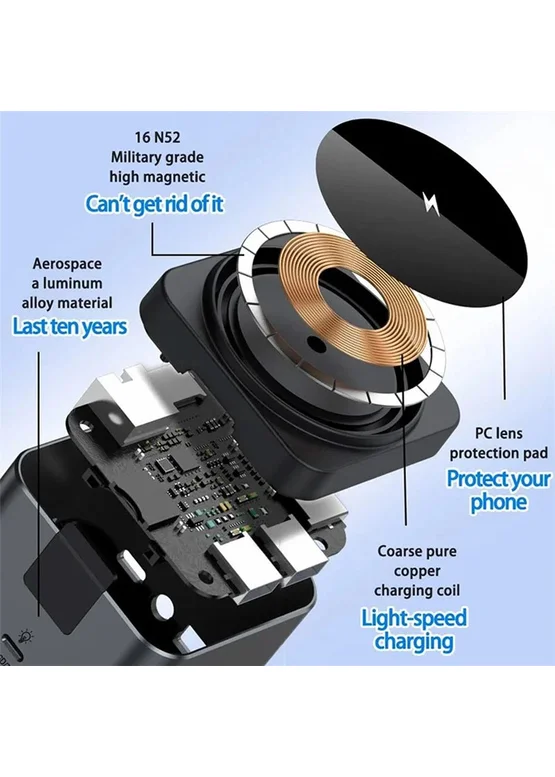 16 N52
Military grade
high magnetic
Can't get rid of it

Aerospace
a luminum
alloy material
Last ten years

PC lens
protection pad
Protect your
phone

Coarse pure
copper
charging coil
Light-speed
charging