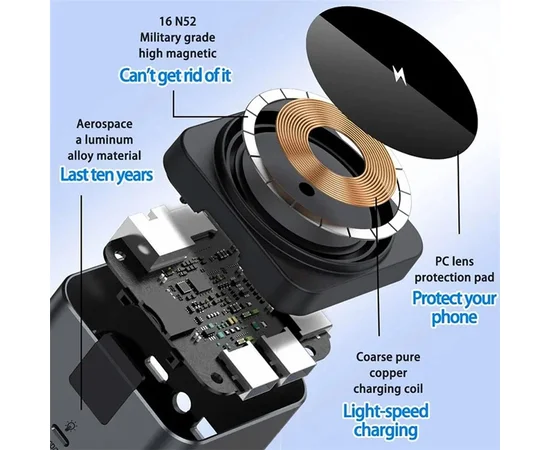 16 N52
Military grade
high magnetic
Can't get rid of it

Aerospace
a luminum
alloy material
Last ten years

PC lens
protection pad
Protect your
phone

Coarse pure
copper
charging coil
Light-speed
charging